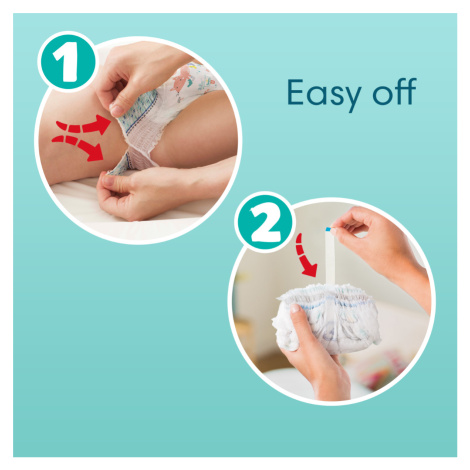 1

Easy off

2