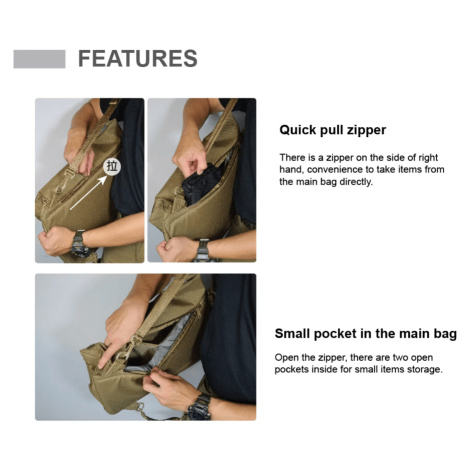 FEATURES

拉

Quick pull zipper

There is a zipper on the side of right hand, convenience to take items from the main bag directly.

Small pocket in the main bag

Open the zipper, there are two open pockets inside for small items storage.