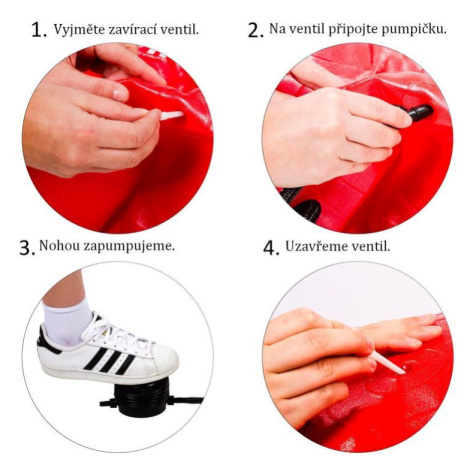 1. Vyjměte zavírací ventil.

2. Na ventil připojte pumpičku.

3. Nohou zapumpujeme.

4. Uzavřeme ventil.