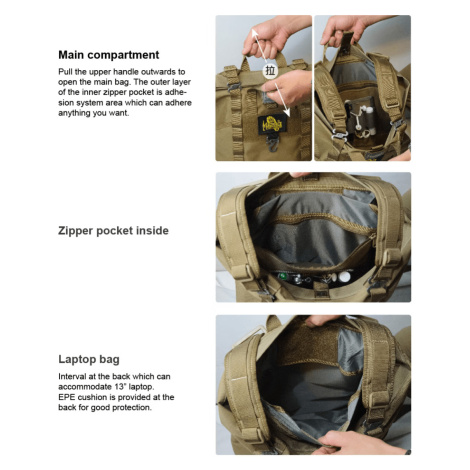 Main compartment

Pull the upper handle outwards to open the main bag. The outer layer of the inner zipper pocket is adhesion system area which can adhere anything you want.

拉

Zipper pocket inside

Laptop bag

Interval at the back which can accommodate 13" laptop.
EPE cushion is provided at the back for good protection.