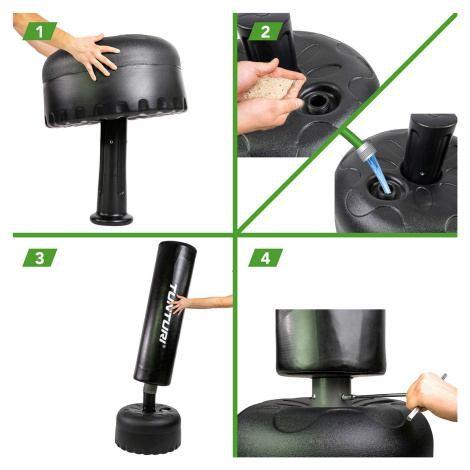 1

2

3

TUNTURI®

4