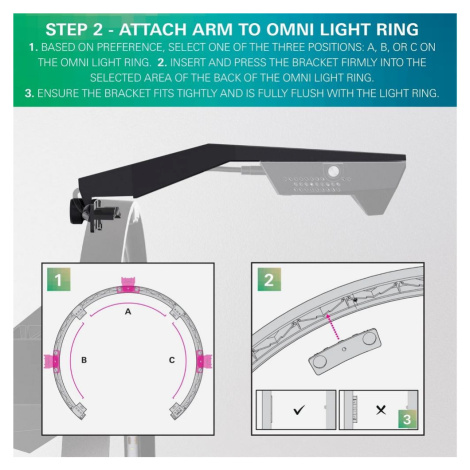 STEP 2 - ATTACH ARM TO OMNI LIGHT RING

1. BASED ON PREFERENCE, SELECT ONE OF THE THREE POSITIONS: A, B, OR C ON THE OMNI LIGHT RING. 2. INSERT AND PRESS THE BRACKET FIRMLY INTO THE SELECTED AREA OF THE BACK OF THE OMNI LIGHT RING.
3. ENSURE THE BRACKET FITS TIGHTLY AND IS FULLY FLUSH WITH THE LIGHT RING.

1

A

B

C

2

✓

✕

3