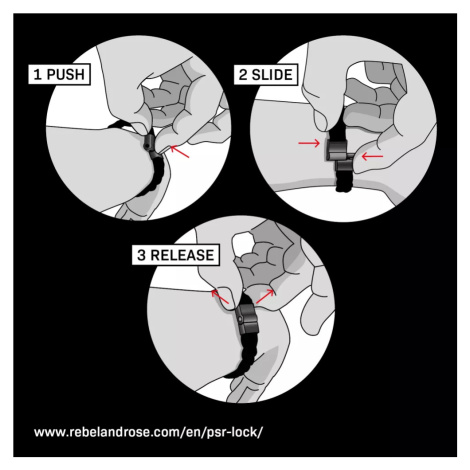 1 PUSH

2 SLIDE

3 RELEASE

www.rebelandrose.com/en/psr-lock/