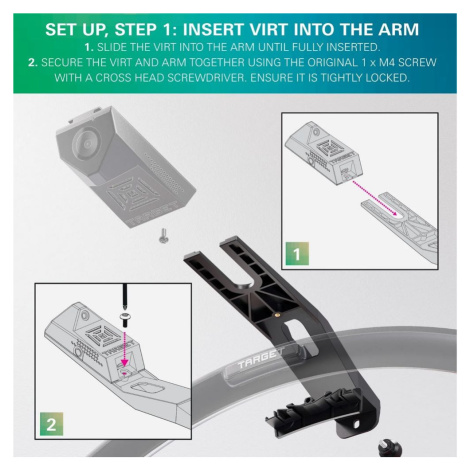 SET UP, STEP 1: INSERT VIRT INTO THE ARM

1. SLIDE THE VIRT INTO THE ARM UNTIL FULLY INSERTED.

2. SECURE THE VIRT AND ARM TOGETHER USING THE ORIGINAL 1 x M4 SCREW WITH A CROSS HEAD SCREWDRIVER. ENSURE IT IS TIGHTLY LOCKED.

TARGET

TARGET

1

TARGET

2

TARGET