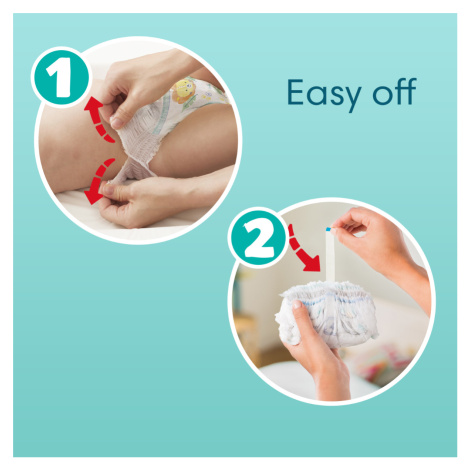 1

Easy off

2