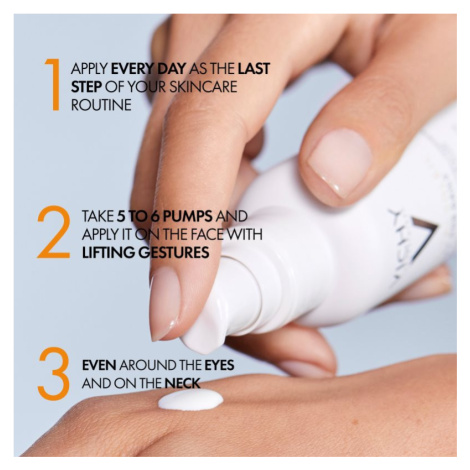 1 APPLY EVERY DAY AS THE LAST STEP OF YOUR SKINCARE ROUTINE

2 TAKE 5 TO 6 PUMPS AND APPLY IT ON THE FACE WITH LIFTING GESTURES

3 EVEN AROUND THE EYES AND ON THE NECK

VICHY