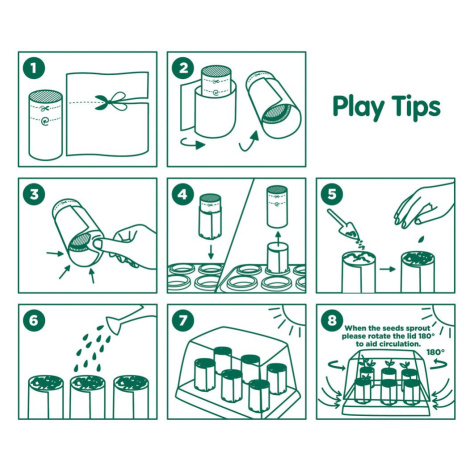 1

2

Play Tips

3

4

5

6

7

8

When the seeds sprout please rotate the lid 180° to aid circulation.

180°