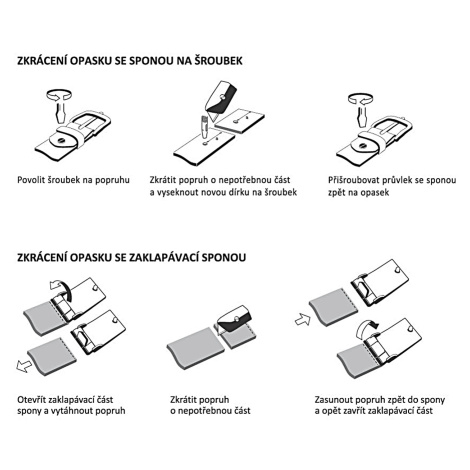 ZKRÁCENÍ OPASKU SE SPONOU NA ŠROUBEK

Povolit šroubek na popruhu

Zkrátit popruh o nepotřebnou část a vyseknout novou dírku na šroubek

Přišroubovat průvlek se sponou zpět na opasek

ZKRÁCENÍ OPASKU SE ZAKLAPÁVACÍ SPONOU

Otevřít zaklapávací část spony a vytáhnout popruh

Zkrátit popruh o nepotřebnou část

Zasunout popruh zpět do spony a opět zavřít zaklapávací část