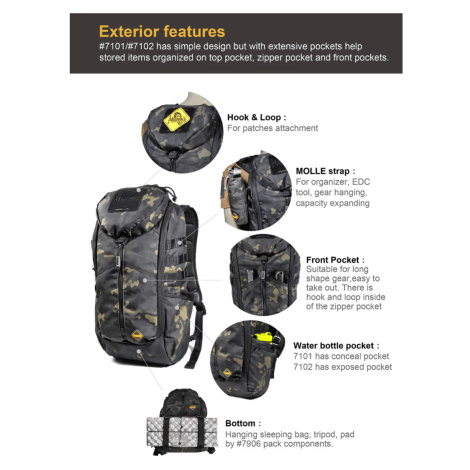 Exterior features
#7101/#7102 has simple design but with extensive pockets help stored items organized on top pocket, zipper pocket and front pockets.

Hook & Loop :
For patches attachment

MOLLE strap :
For organizer, EDC tool, gear hanging, capacity expanding

Front Pocket :
Suitable for long shape gear,easy to take out. There is hook and loop inside of the zipper pocket

Water bottle pocket :
7101 has conceal pocket
7102 has exposed pocket

Bottom :
Hanging sleeping bag, tripod, pad by #7906 pack components.