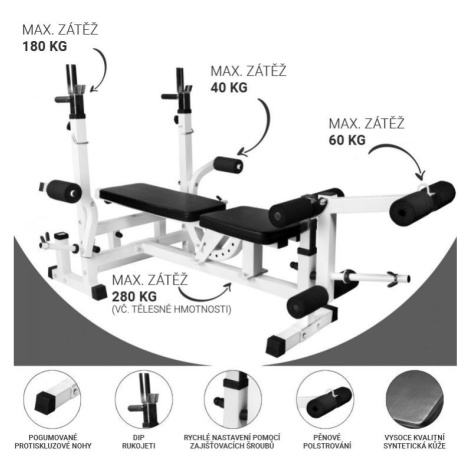 MAX. ZÁTĚŽ
180 KG

MAX. ZÁTĚŽ
40 KG

MAX. ZÁTĚŽ
60 KG

MAX. ZÁTĚŽ
280 KG
(VČ. TĚLESNÉ HMOTNOSTI)

POGUMOVANÉ PROTISKLUZOVÉ NOHY

DIP RUKOJETI

RYCHLÉ NASTAVENÍ POMOCÍ ZAJIŠŤOVACÍCH ŠROUBŮ

PĚNOVÉ POLSTROVÁNÍ

VYSOCE KVALITNÍ SYNTETICKÁ KŮŽE