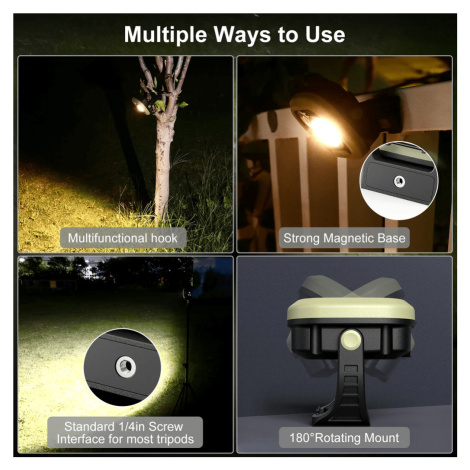 Multiple Ways to Use

Multifunctional hook

Strong Magnetic Base

Standard 1/4in Screw Interface for most tripods

180°Rotating Mount