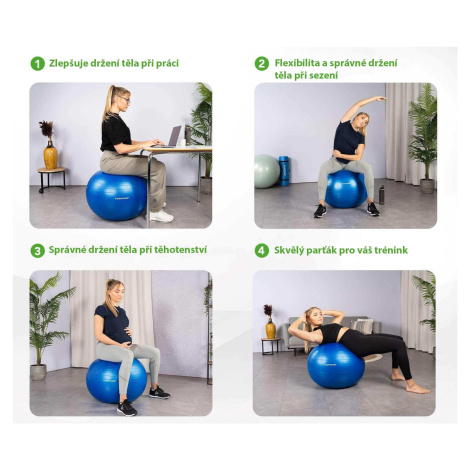 1 Zlepšuje držení těla při práci

2 Flexibilita a správné držení těla při sezení

3 Správné držení těla při těhotenství

4 Skvělý parťák pro váš trénink